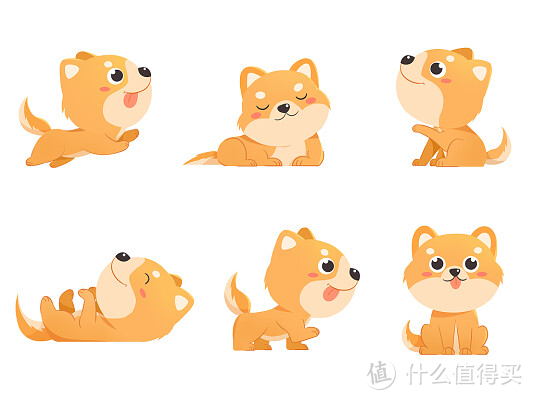 值 什么值得买